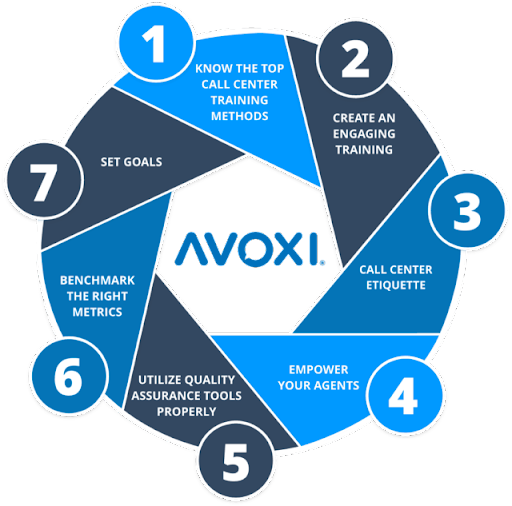 1
KNOW THE TOP CALL CENTER TRAINING METHODS

2
CREATE AN ENGAGING TRAINING

3
CALL CENTER ETIQUETTE

4
EMPOWER YOUR AGENTS

5
UTILIZE QUALITY ASSURANCE TOOLS PROPERLY

6
BENCHMARK THE RIGHT METRICS

7
SET GOALS

AVOXI